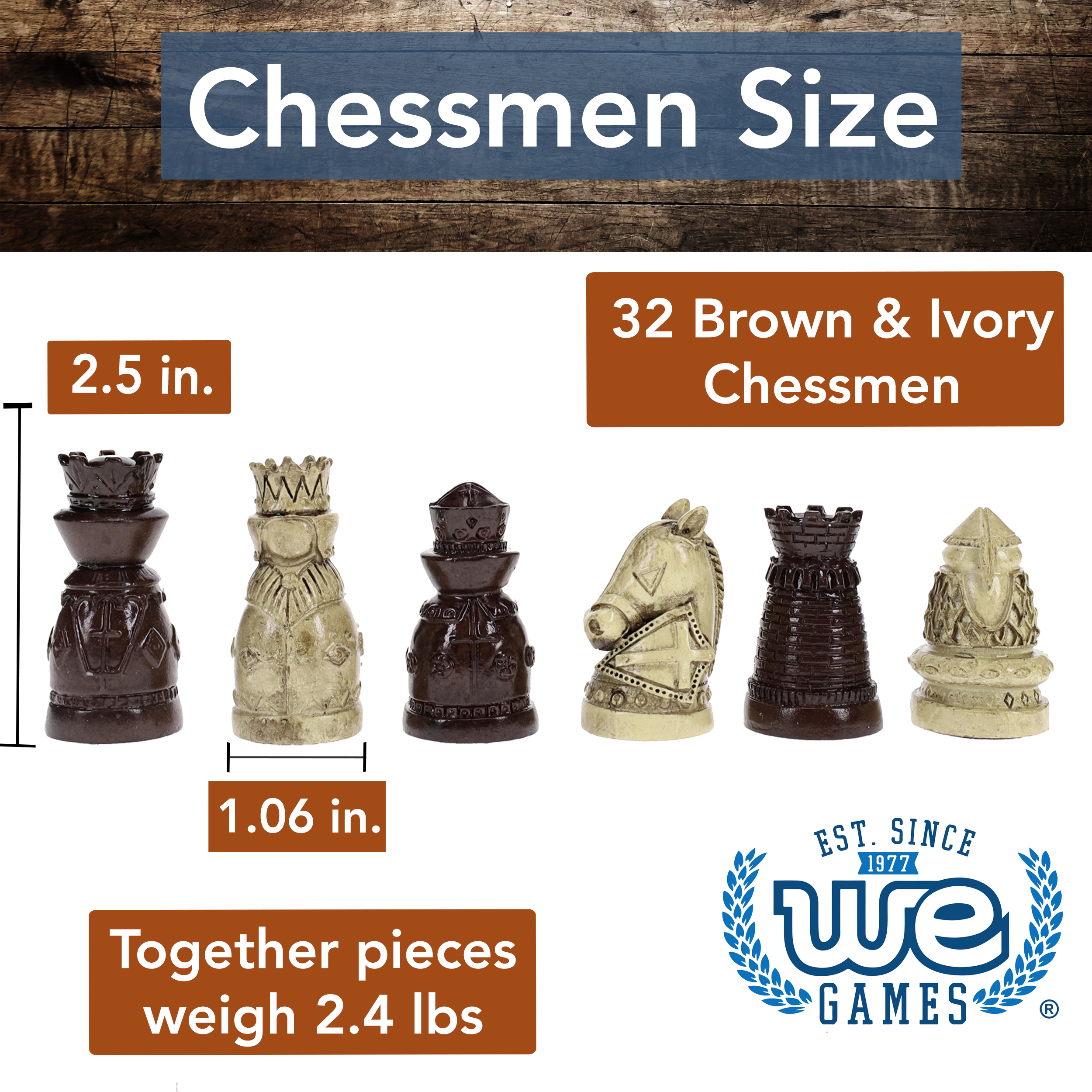 Chessmen Size

32 Brown & Ivory Chessmen

2.5 in.

1.06 in.

Together pieces weigh 2.4 lbs

EST. SINCE 1977 WE GAMES ®